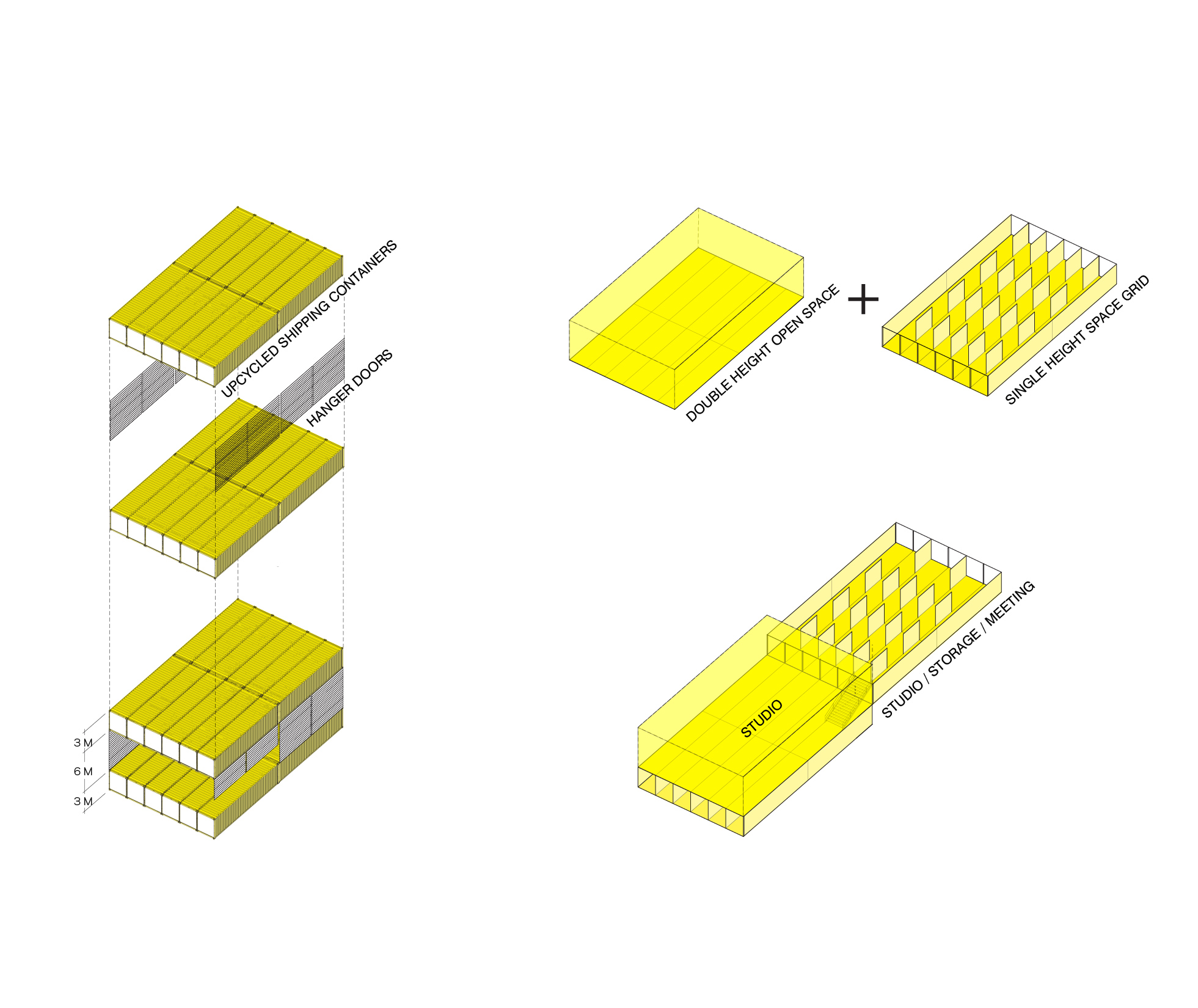 UPCYCLED SHIPPING CONTAINERS

HANGER DOORS

3 M
6 M
3 M

DOUBLE HEIGHT OPEN SPACE

+

SINGLE HEIGHT SPACE GRID

STUDIO

STUDIO / STORAGE / MEETING